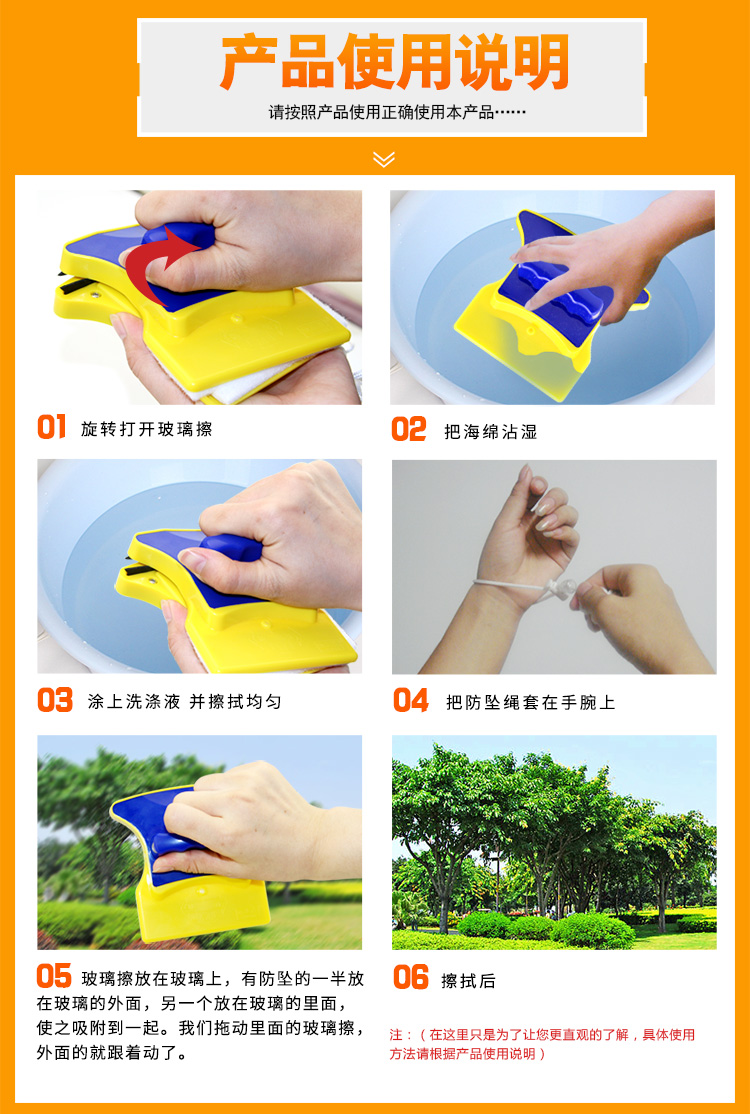 产品使用说明

请按照产品使用正确使用本产品……

01 旋转打开玻璃擦

02 把海绵沾湿

03 涂上洗涤液 并擦拭均匀

04 把防坠绳套在手腕上

05 玻璃擦放在玻璃上，有防坠的一半放在玻璃的外面，另一个放在玻璃的里面，使之吸附到一起。我们拖动里面的玻璃擦，外面的就跟着动了。

06 擦拭后

注：（在这里只是为了让您更直观的了解，具体使用方法请根据产品使用说明）