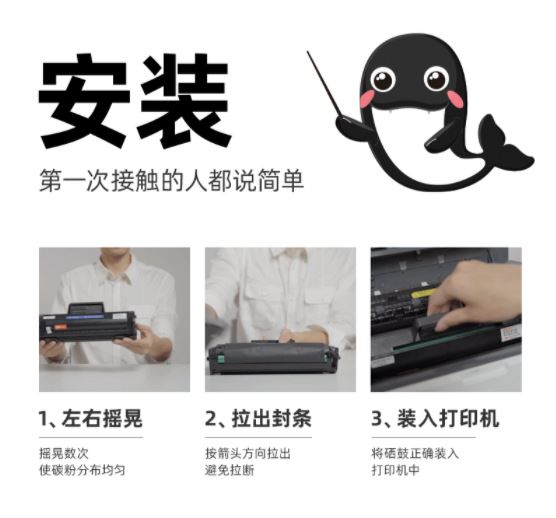 安装
第一次接触的人都说简单

1、左右摇晃
摇晃数次
使碳粉分布均匀

2、拉出封条
按箭头方向拉出
避免拉断

3、装入打印机
将硒鼓正确装入
打印机中