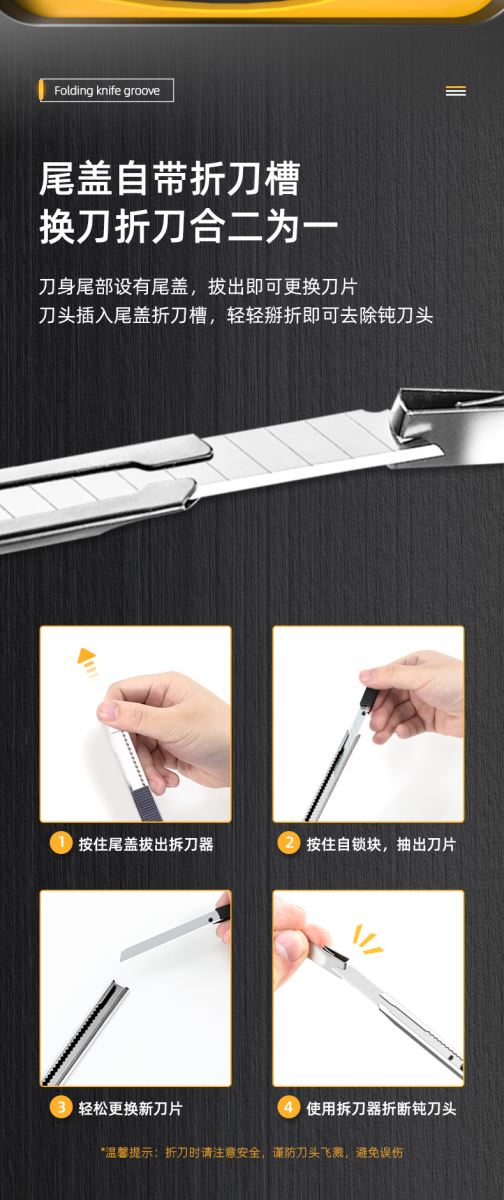 Folding knife groove

尾盖自带折刀槽
换刀折刀合二为一

刀身尾部设有尾盖，拔出即可更换刀片
刀头插入尾盖折刀槽，轻轻掰折即可去除钝刀头

1 按住尾盖拔出拆刀器

2 按住自锁块，抽出刀片

3 轻松更换新刀片

4 使用拆刀器折断钝刀头

*温馨提示：折刀时请注意安全，谨防刀头飞溅，避免误伤